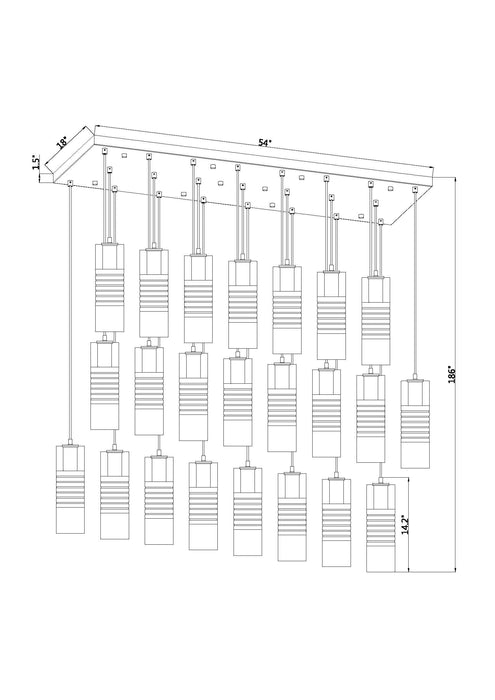 1.5"
18"
54"
186"
14.2"