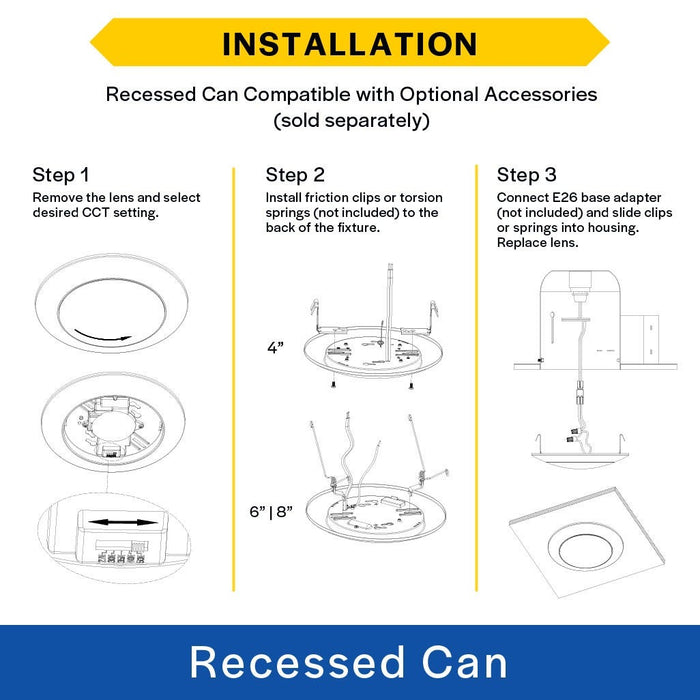 INSTALLATION

Recessed Can Compatible with Optional Accessories (sold separately)

Step 1
Remove the lens and select desired CCT setting.

Step 2
Install friction clips or torsion springs (not included) to the back of the fixture.

4”

6” | 8”

Step 3
Connect E26 base adapter (not included) and slide clips or springs into housing. Replace lens.

Recessed Can